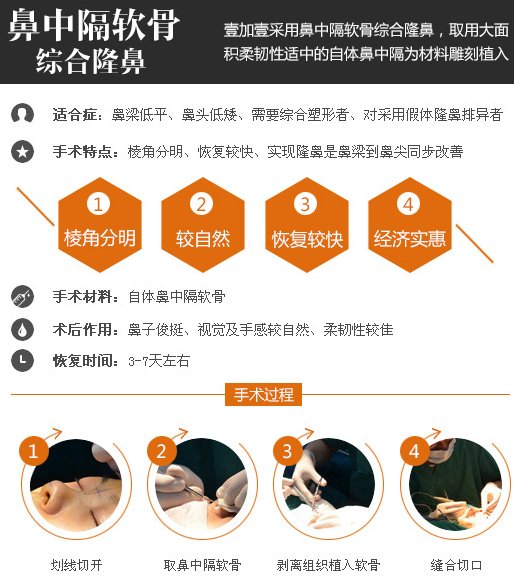 鼻中隔软骨
综合隆鼻

壹加壹采用鼻中隔软骨综合隆鼻，取用大面积柔韧性适中的自体鼻中隔为材料雕刻植入

适合症：鼻梁低平、鼻头低矮、需要综合塑形者、对采用假体隆鼻排异者

手术特点：棱角分明、恢复较快、实现隆鼻是鼻梁到鼻尖同步改善

1 棱角分明

2 较自然

3 恢复较快

4 经济实惠

手术材料：自体鼻中隔软骨

术后作用：鼻子俊挺、视觉及手感较自然、柔韧性较佳

恢复时间：3-7天左右

手术过程

1 划线切开

2 取鼻中隔软骨

3 剥离组织植入软骨

4 缝合切口